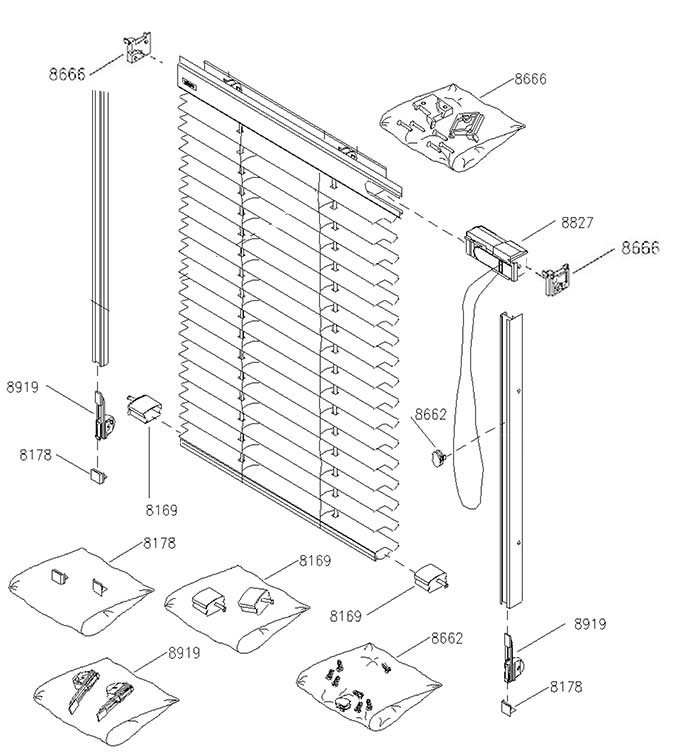 8666
8666
8827
8666
8919
8662
8178
8169
8178
8169
8169
8919
8919
8662
8178