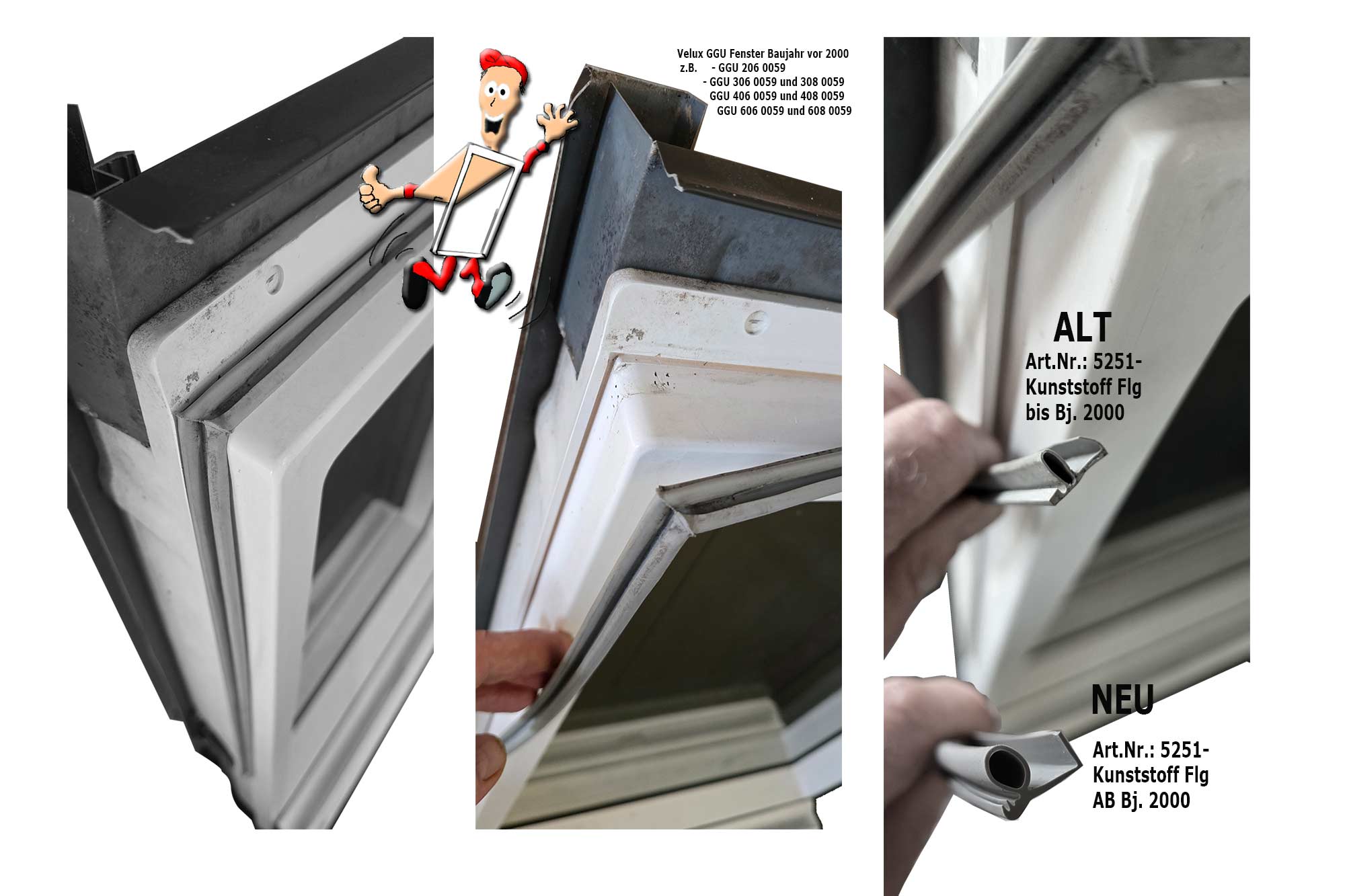 Velux GGU Fenster Baujahr vor 2000
z.B. - GGU 206 0059
- GGU 306 0059 und 308 0059
GGU 406 0059 und 408 0059
GGU 606 0059 und 608 0059

ALT
Art.Nr.: 5251-
Kunststoff Flg
bis Bj. 2000

NEU
Art.Nr.: 5251-
Kunststoff Flg
AB Bj. 2000