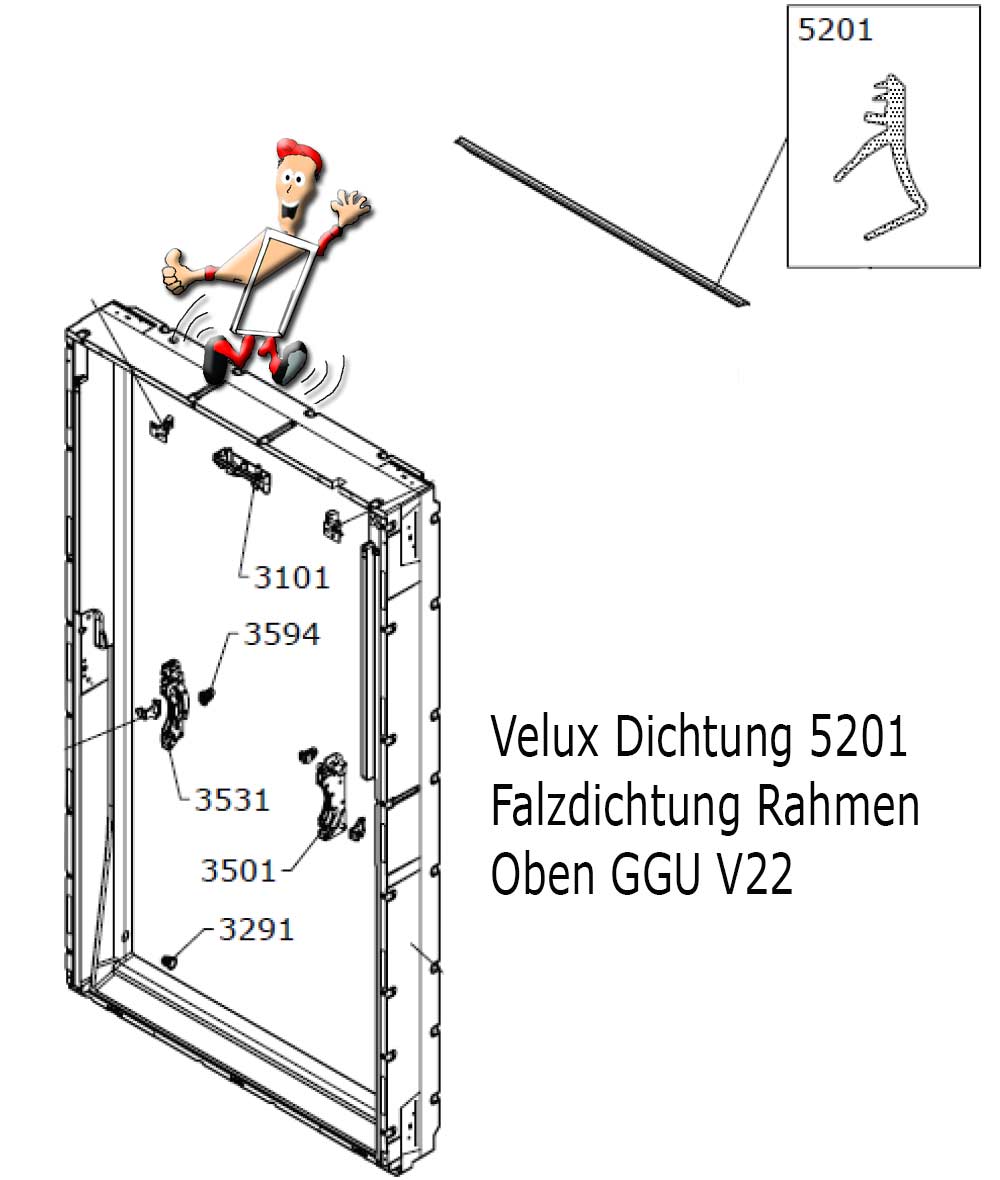 5201

3101

3594

3531

3501

3291

Velux Dichtung 5201
Falzdichtung Rahmen
Oben GGU V22