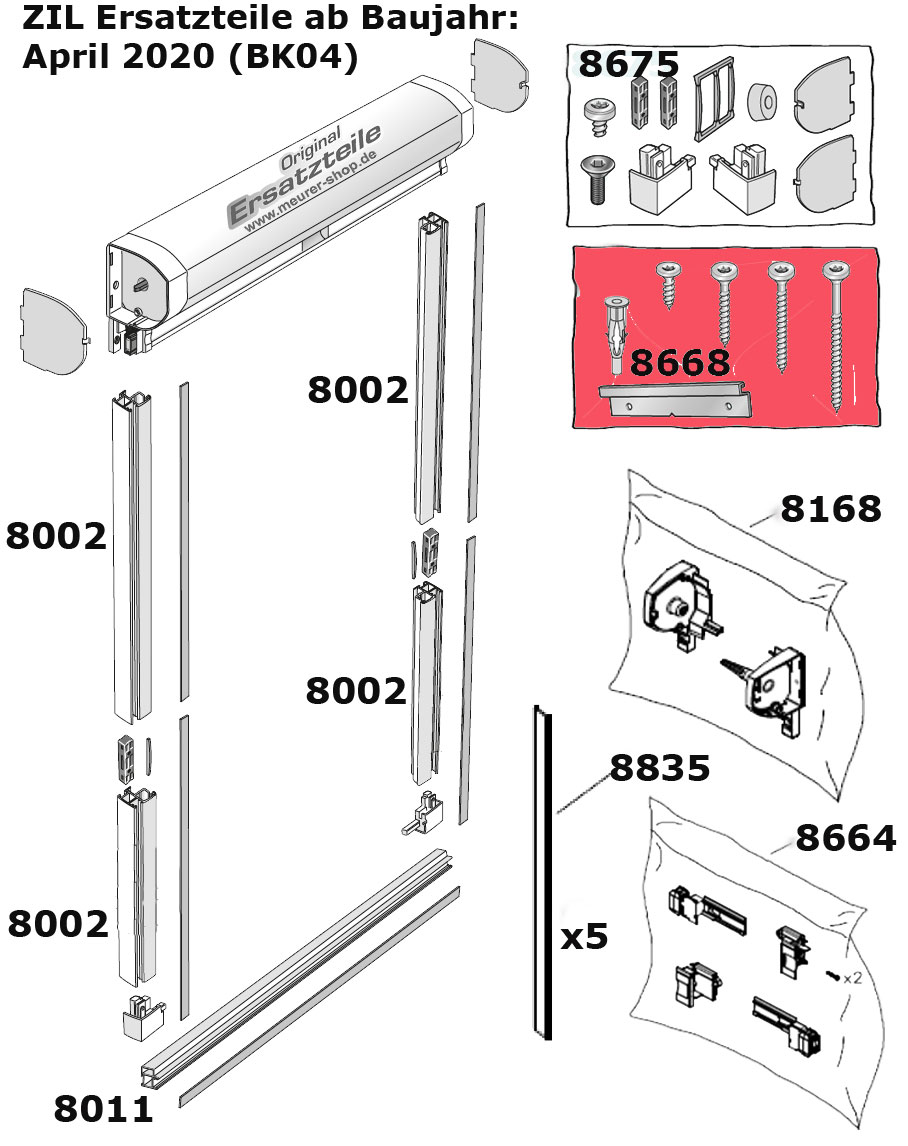 ZIL Ersatzteile ab Baujahr:
April 2020 (BK04)

Original
Ersatzteile
www.meurer-shop.de

8675

8668

8002

8002

8168

8002

8835

8664

8002

x5

x2

8011