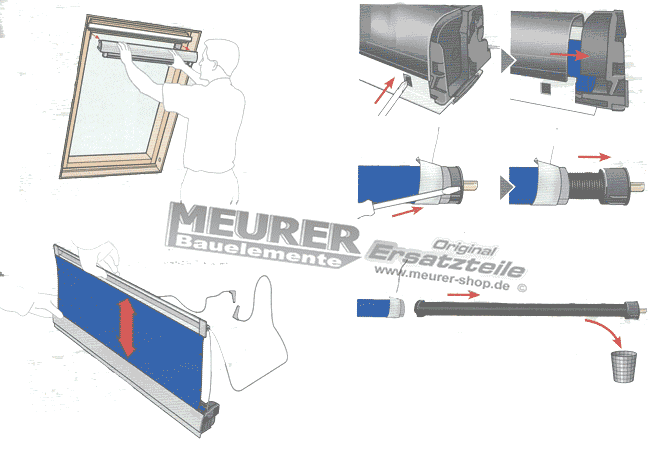 MEURER
Bauelemente
Original
Ersatzteile
www.meurer-shop.de ©